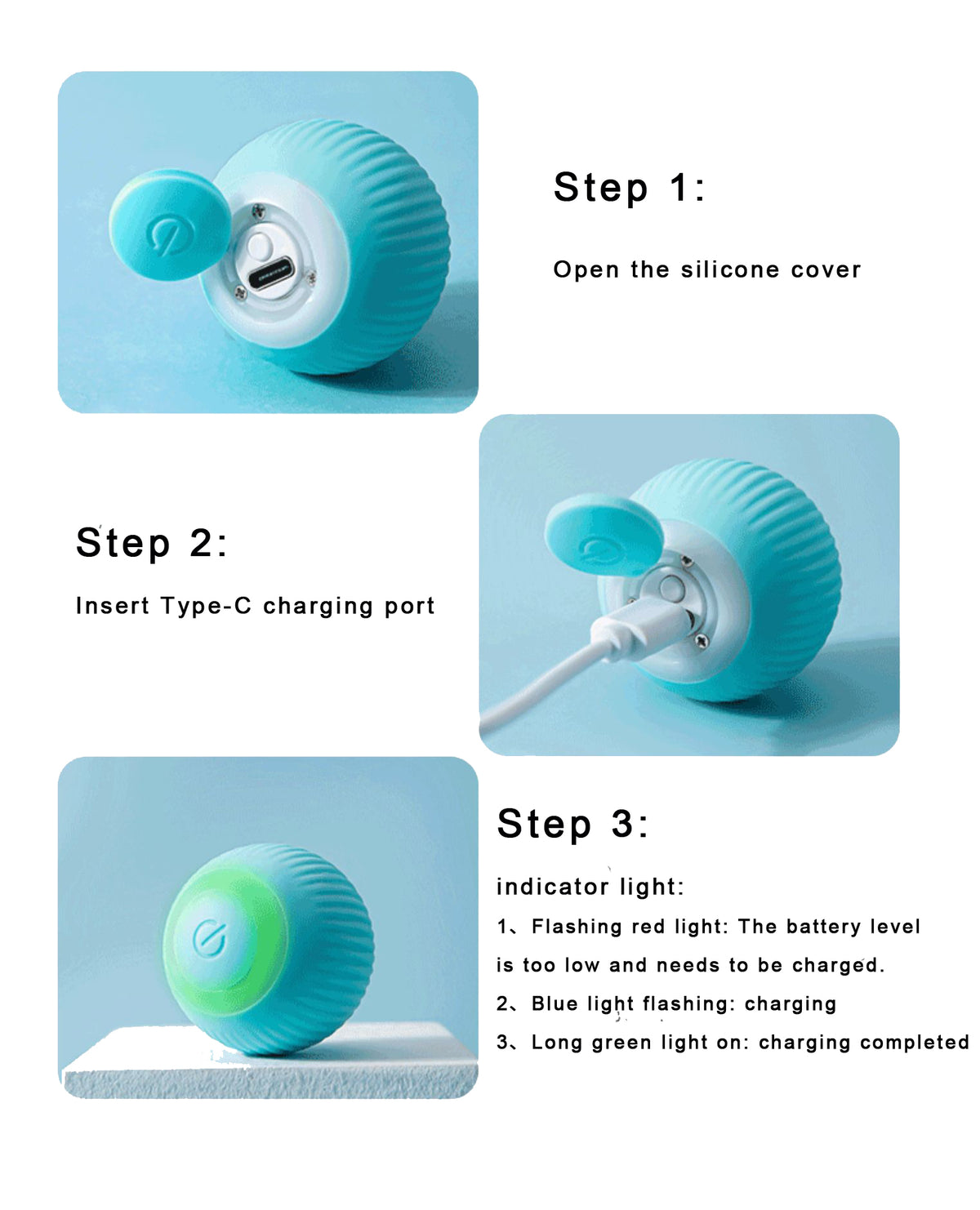 Step 1:

Open the silicone cover

Step 2:

Insert Type-C charging port

Step 3:

indicator light:

1、Flashing red light: The battery level is too low and needs to be charged.

2、Blue light flashing: charging

3、Long green light on: charging completed